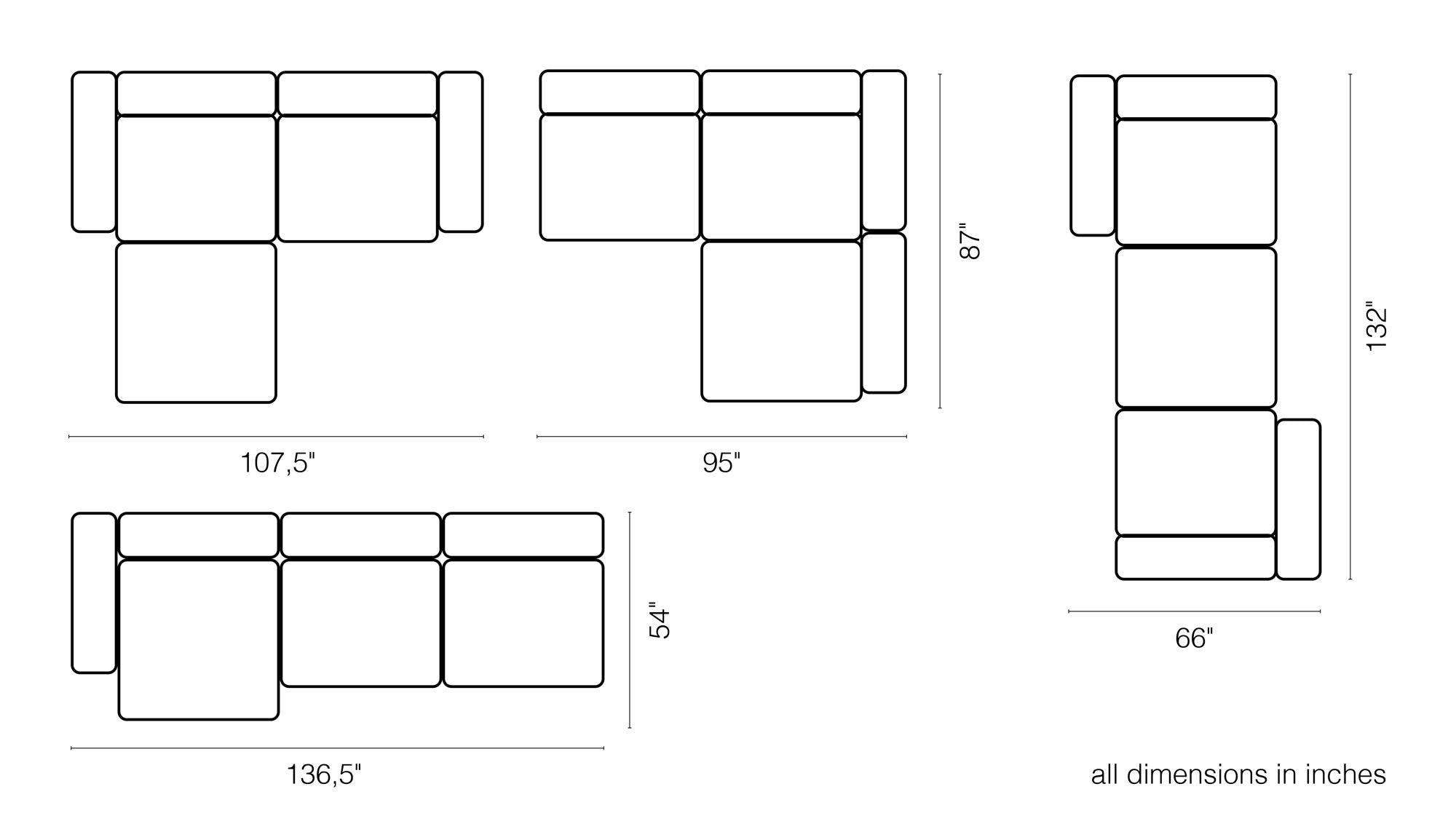 107,5"

95"

87"

132"

66"

54"

136,5"

all dimensions in inches